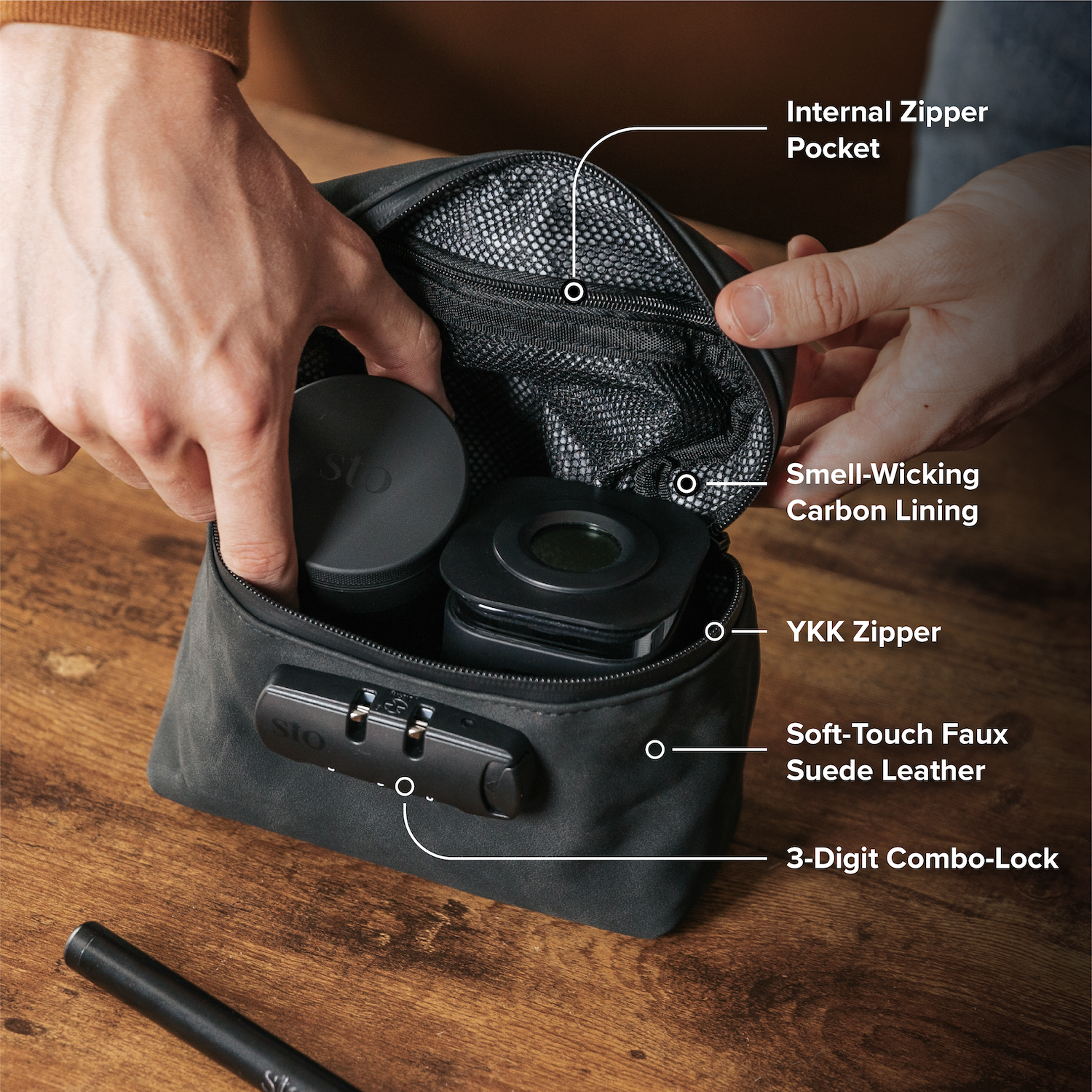 Internal Zipper Pocket

Smell-Wicking Carbon Lining

YKK Zipper

Soft-Touch Faux Suede Leather

3-Digit Combo-Lock

sto

sto

sto